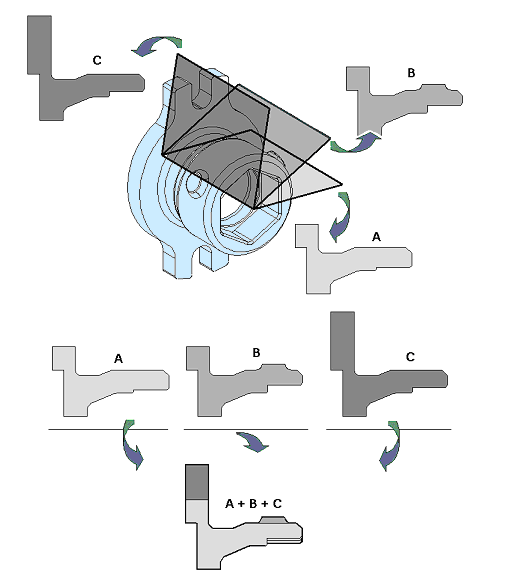 C

B

A

A

B

C

A + B + C